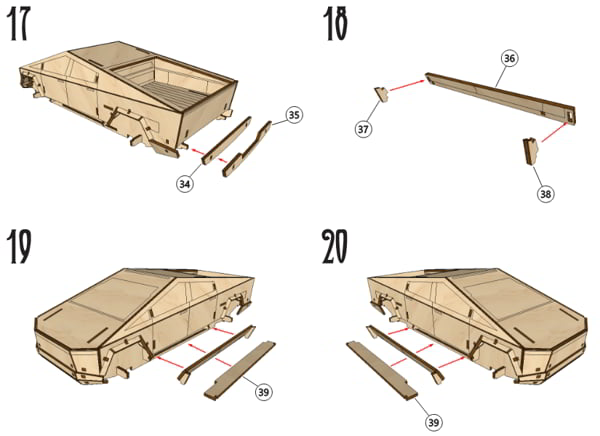 17

35

34

18

36

37

38

19

39

20

39