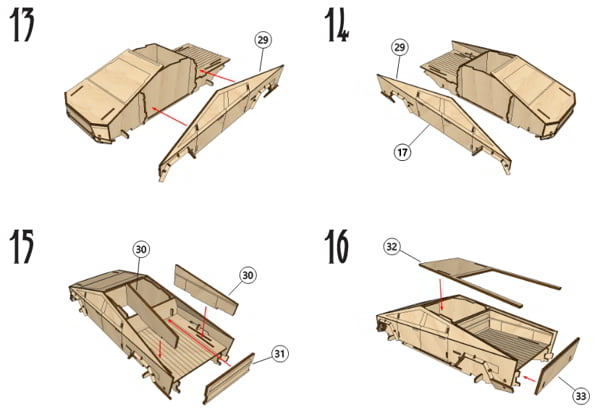 13

29

14

29

17

15

30

30

31

16

32

33