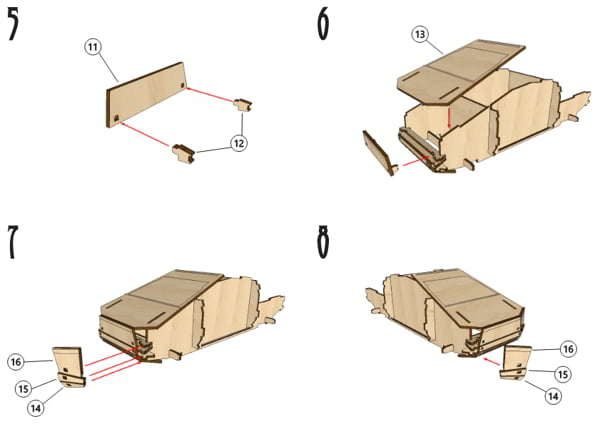 5

11

12

6

13

7

16

15

14

8

16

15

14