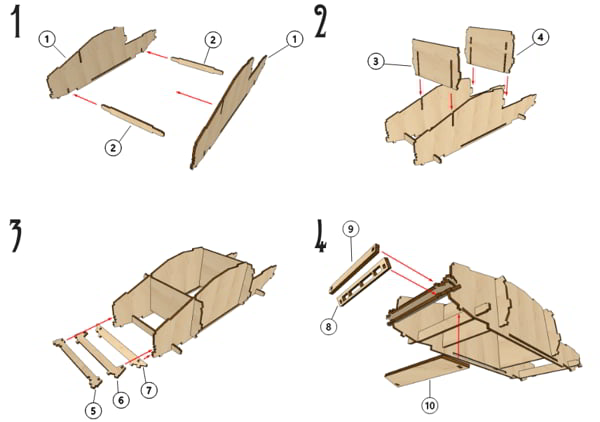 1
1
2
1
2

2
3
4

3
5
6
7

4
9
8
10